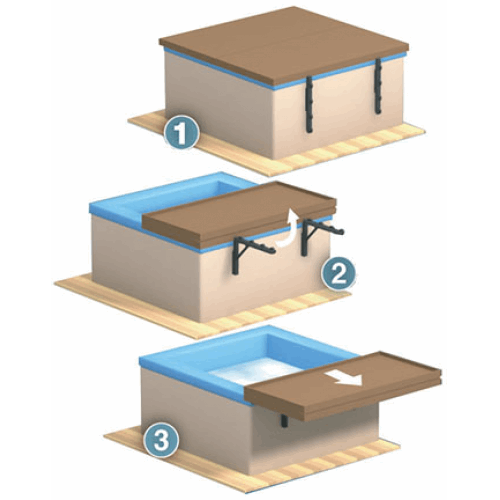 1

2

3