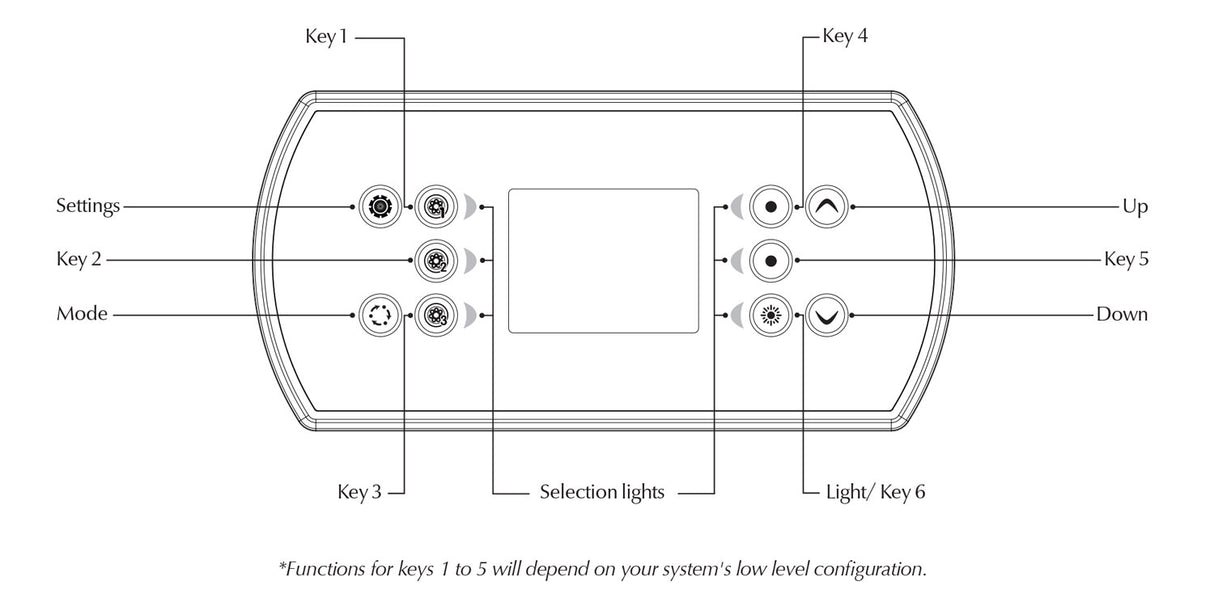 Key 1

Key 4

Settings

Up

Key 2

Key 5

Mode

Down

Key 3

Selection lights

Light/ Key 6

*Functions for keys 1 to 5 will depend on your system's low level configuration.